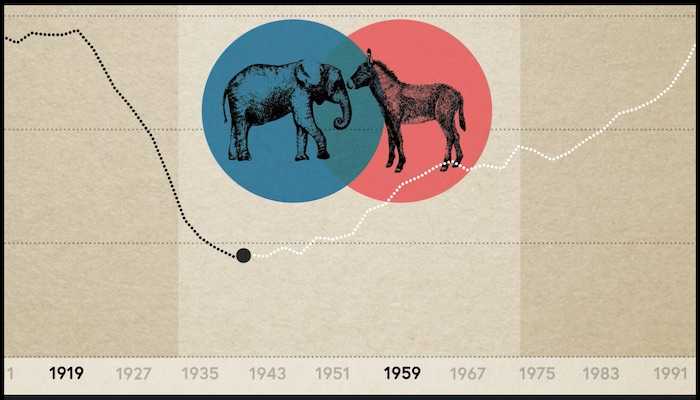 1 1919 1927 1935 1943 1951 1959 1967 1975 1983 1991